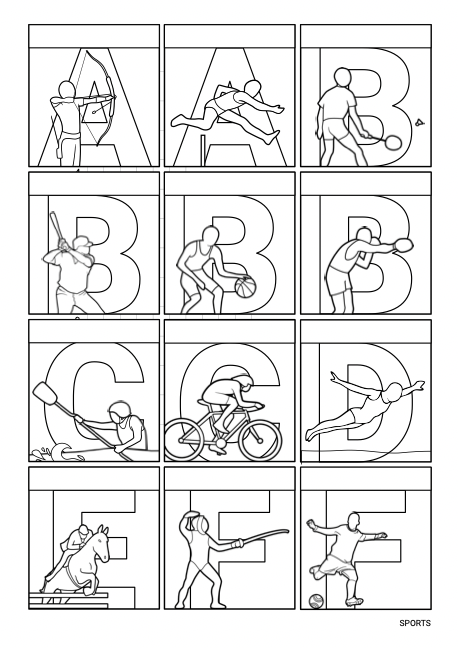 A A B
B B B
C C D
E F F

SPORTS